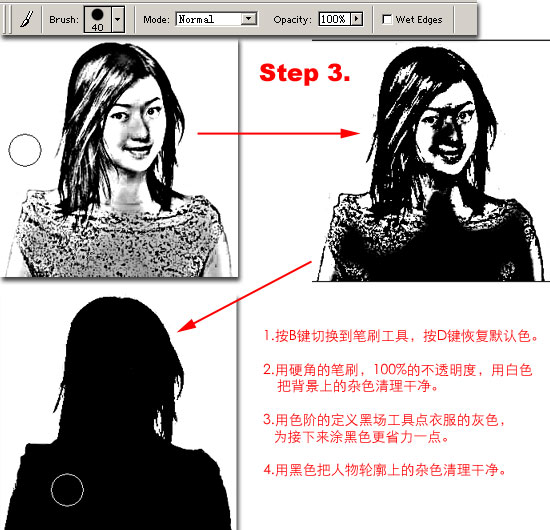 Brush: 40 Mode: Normal Opacity: 100% Wet Edges

Step 3.

1.按B键切换到笔刷工具，按D键恢复默认色。

2.用硬角的笔刷，100%的不透明度，用白色把背景上的杂色清理干净。

3.用色阶的定义黑场工具点衣服的灰色，为接下来涂黑色更省力一点。

4.用黑色把人物轮廓上的杂色清理干净。